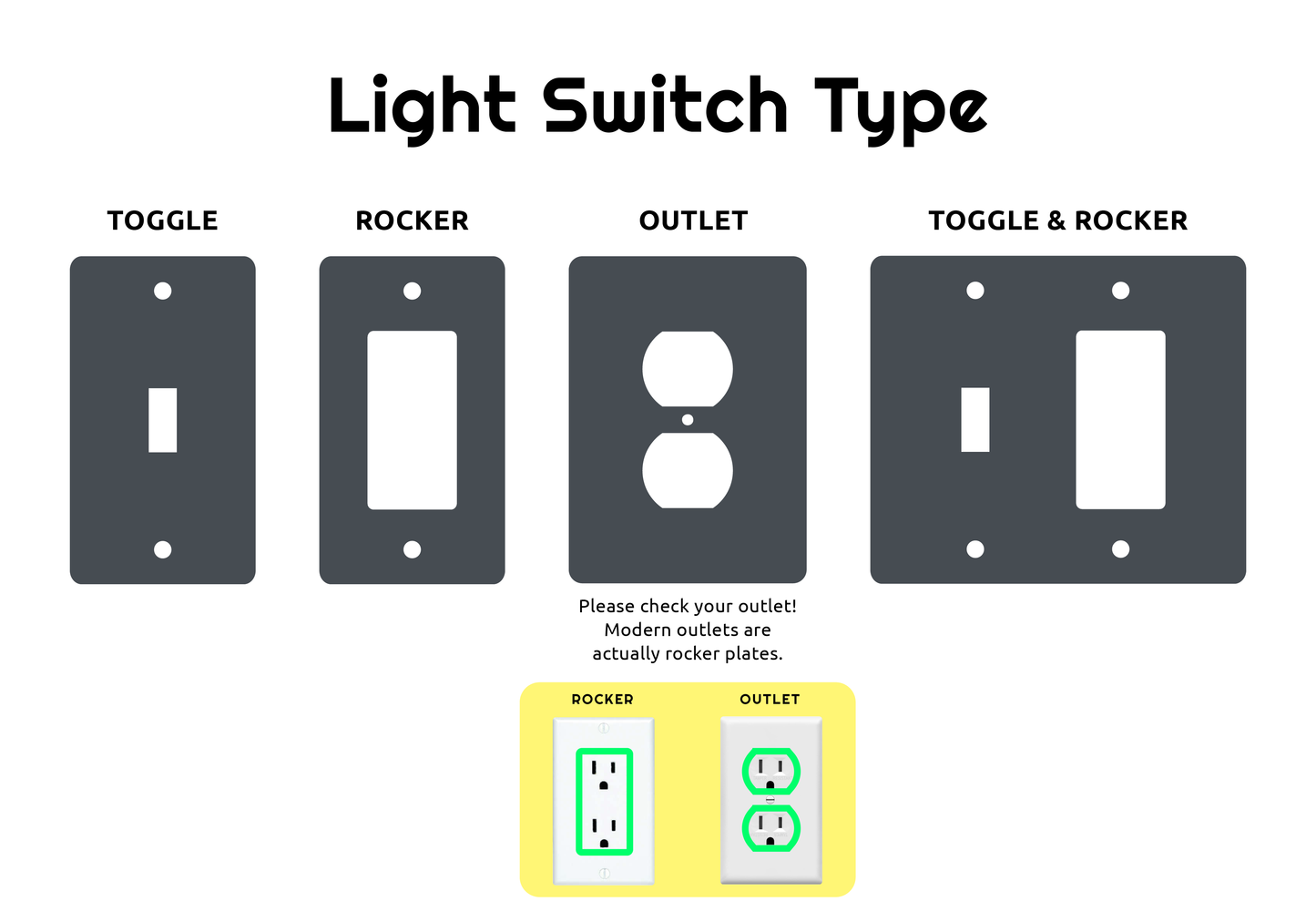 Light Switch Type

TOGGLE

ROCKER

OUTLET

TOGGLE & ROCKER

Please check your outlet! Modern outlets are actually rocker plates.

ROCKER

OUTLET