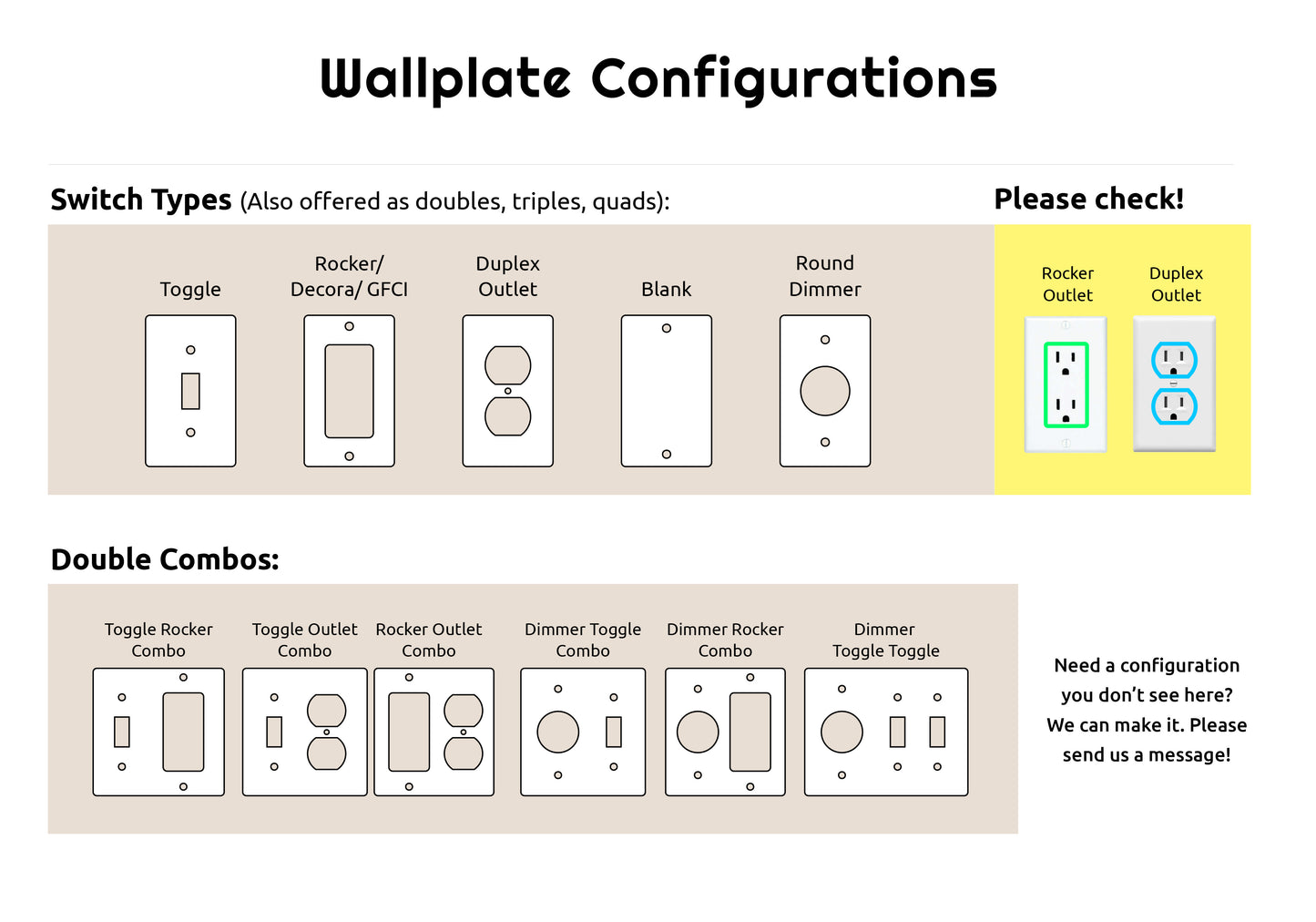 Wallplate Configurations

Switch Types (Also offered as doubles, triples, quads):

Toggle

Rocker/ Decora/ GFCI

Duplex Outlet

Blank

Round Dimmer

Please check!

Rocker Outlet

Duplex Outlet

Double Combos:

Toggle Rocker Combo

Toggle Outlet Combo

Rocker Outlet Combo

Dimmer Toggle Combo

Dimmer Rocker Combo

Dimmer Toggle Toggle

Need a configuration you don't see here? We can make it. Please send us a message!